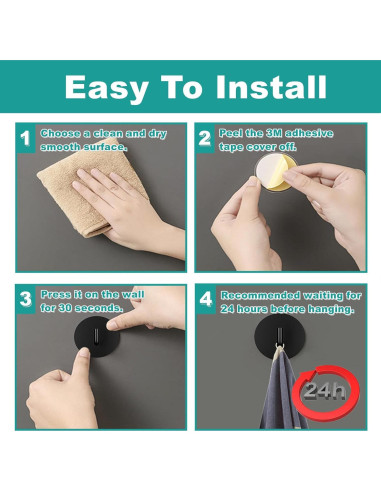 Easy To Install

1 Choose a clean and dry smooth surface.

2 Peel the 3M adhesive tape cover off.

3 Press it on the wall for 30 seconds.

4 Recommended waiting for 24 hours before hanging.

24h