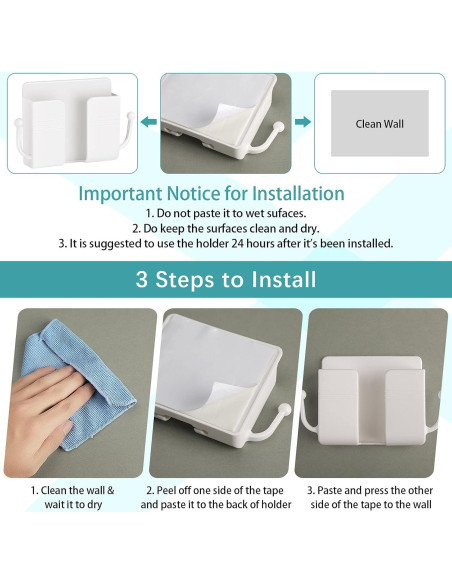 Clean Wall

Important Notice for Installation

1. Do not paste it to wet sufaces.
2. Do keep the surfaces clean and dry.
3. It is suggested to use the holder 24 hours after it's been installed.

3 Steps to Install

1. Clean the wall & wait it to dry

2. Peel off one side of the tape and paste it to the back of holder

3. Paste and press the other side of the tape to the wall