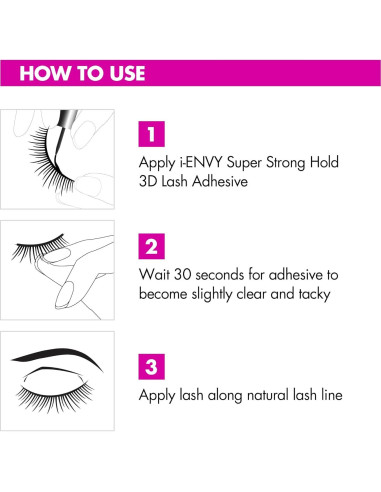 HOW TO USE

1
Apply i-ENVY Super Strong Hold 3D Lash Adhesive

2
Wait 30 seconds for adhesive to become slightly clear and tacky

3
Apply lash along natural lash line