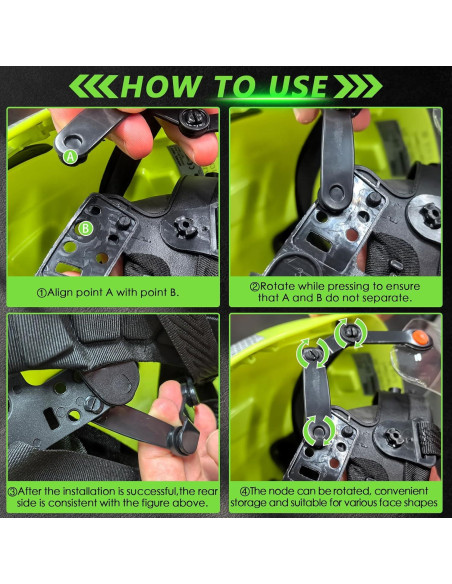 HOW TO USE

A

B

①Align point A with point B.

②Rotate while pressing to ensure that A and B do not separate.

③After the installation is successful,the rear side is consistent with the figure above.

④The node can be rotated, convenient storage and suitable for various face shapes