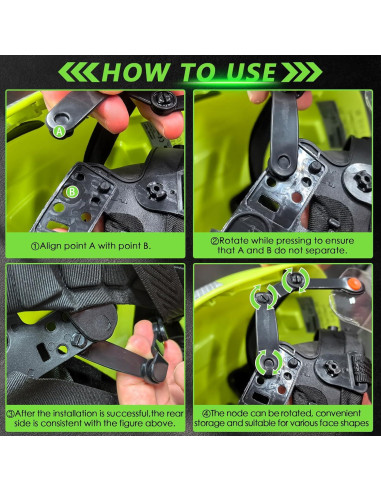 HOW TO USE

A

B

①Align point A with point B.

②Rotate while pressing to ensure that A and B do not separate.

③After the installation is successful,the rear side is consistent with the figure above.

④The node can be rotated, convenient storage and suitable for various face shapes