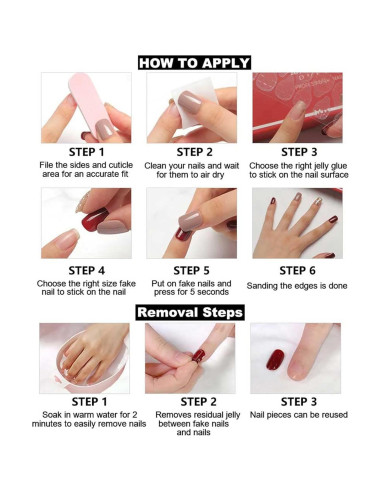 HOW TO APPLY

STEP 1
File the sides and cuticle area for an accurate fit

STEP 2
Clean your nails and wait for them to air dry

STEP 3
Choose the right jelly glue to stick on the nail surface

STEP 4
Choose the right size fake nail to stick on the nail

STEP 5
Put on fake nails and press for 5 seconds

STEP 6
Sanding the edges is done

Removal Steps

STEP 1
Soak in warm water for 2 minutes to easily remove nails

STEP 2
Removes residual jelly between fake nails and nails

STEP 3
Nail pieces can be reused