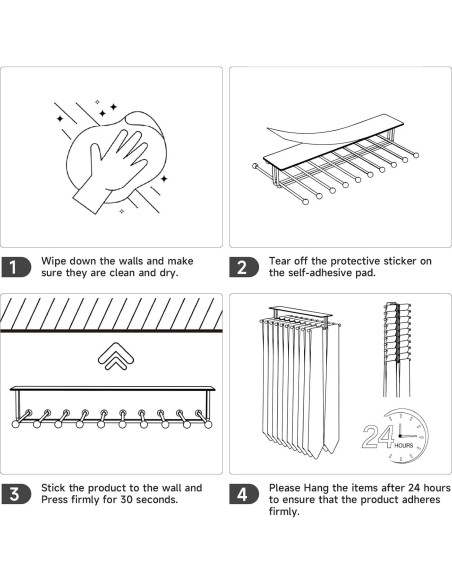 1 Wipe down the walls and make sure they are clean and dry.

2 Tear off the protective sticker on the self-adhesive pad.

24 HOURS

3 Stick the product to the wall and Press firmly for 30 seconds.

4 Please Hang the items after 24 hours to ensure that the product adheres firmly.