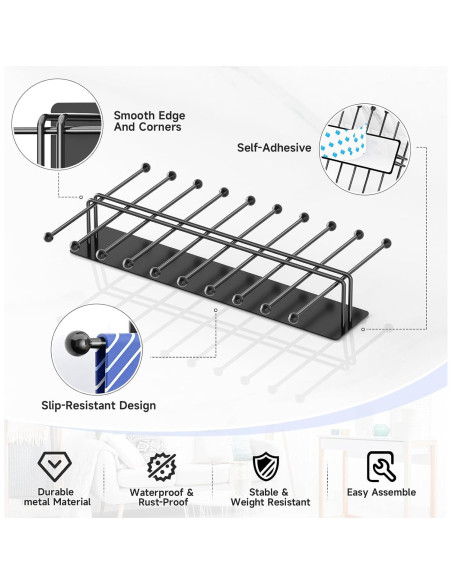 Smooth Edge And Corners

Self-Adhesive

Slip-Resistant Design

Durable metal Material

Waterproof & Rust-Proof

Stable & Weight Resistant

Easy Assemble