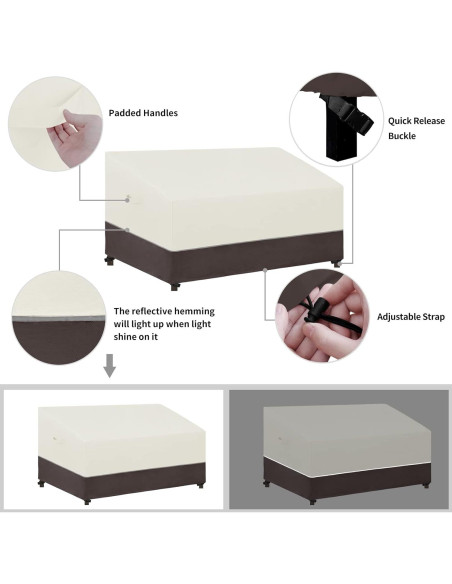 Padded Handles

Quick Release Buckle

The reflective hemming will light up when light shine on it

Adjustable Strap