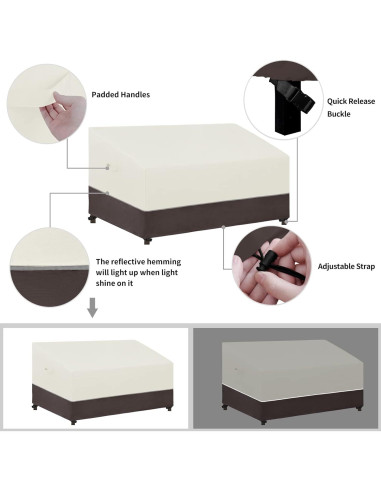 Padded Handles

Quick Release Buckle

The reflective hemming will light up when light shine on it

Adjustable Strap