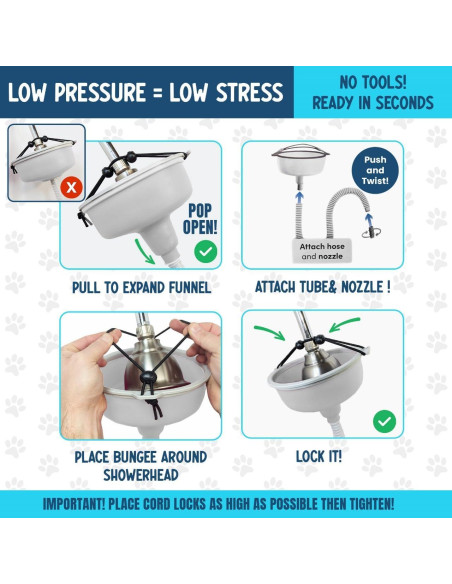 LOW PRESSURE = LOW STRESS

NO TOOLS!
READY IN SECONDS

POP OPEN!

PULL TO EXPAND FUNNEL

Push and Twist!

Attach hose and nozzle

ATTACH TUBE& NOZZLE !

PLACE BUNGEE AROUND SHOWERHEAD

LOCK IT!

IMPORTANT! PLACE CORD LOCKS AS HIGH AS POSSIBLE THEN TIGHTEN!