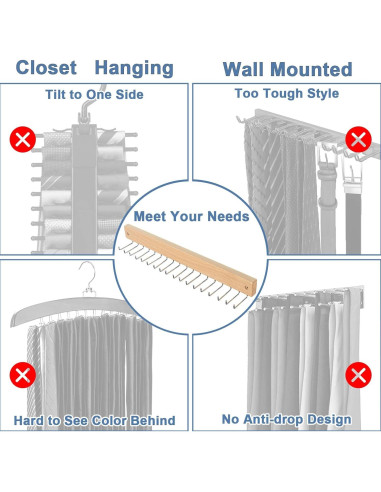 Closet Hanging

Wall Mounted

Tilt to One Side

Too Tough Style

Meet Your Needs

Hard to See Color Behind

No Anti-drop Design