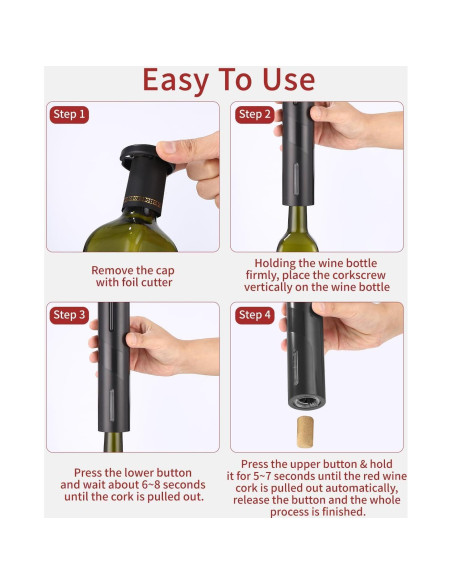 Easy To Use

Step 1

Remove the cap with foil cutter

Step 2

Holding the wine bottle firmly, place the corkscrew vertically on the wine bottle

Step 3

Press the lower button and wait about 6~8 seconds until the cork is pulled out.

Step 4

Press the upper button & hold it for 5~7 seconds until the red wine cork is pulled out automatically, release the button and the whole process is finished.