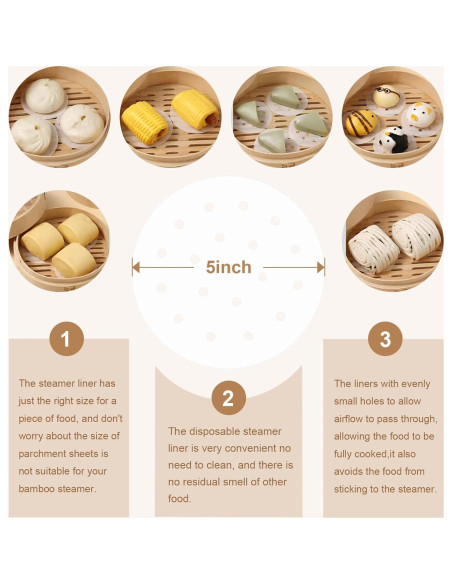 5inch

1

The steamer liner has just the right size for a piece of food, and don't worry about the size of parchment sheets is not suitable for your bamboo steamer.

2

The disposable steamer liner is very convenient no need to clean, and there is no residual smell of other food.

3

The liners with evenly small holes to allow airflow to pass through, allowing the food to be fully cooked,it also avoids the food from sticking to the steamer.