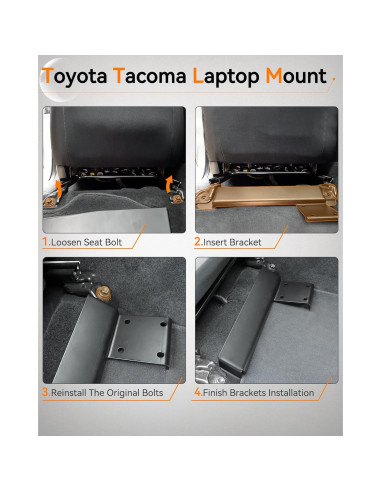 Toyota Tacoma Laptop Mount

1.Loosen Seat Bolt

2.Insert Bracket

3.Reinstall The Original Bolts

4.Finish Brackets Installation