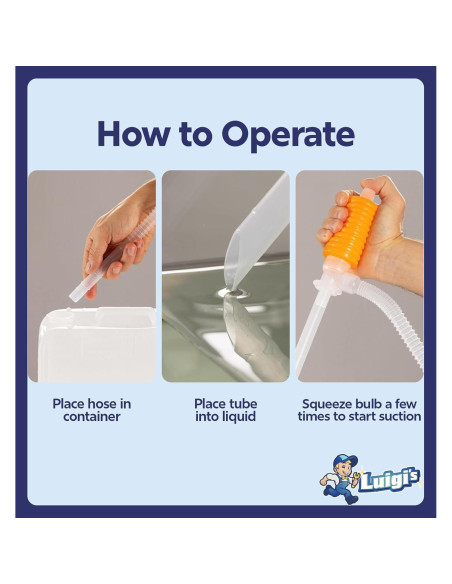 How to Operate

Place hose in container

Place tube into liquid

Squeeze bulb a few times to start suction

Luigi's