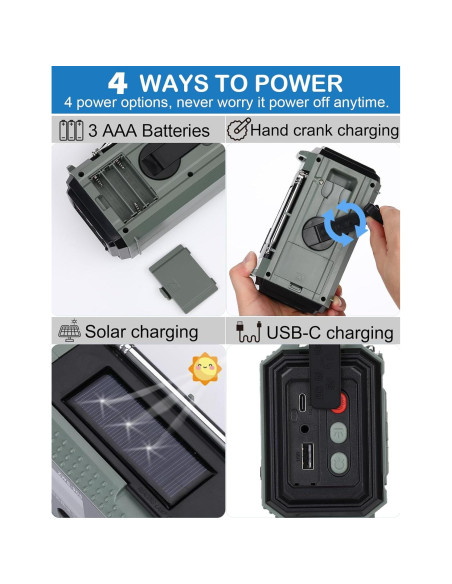 4 WAYS TO POWER
4 power options, never worry it power off anytime.

3 AAA Batteries

Hand crank charging

Solar charging

USB-C charging