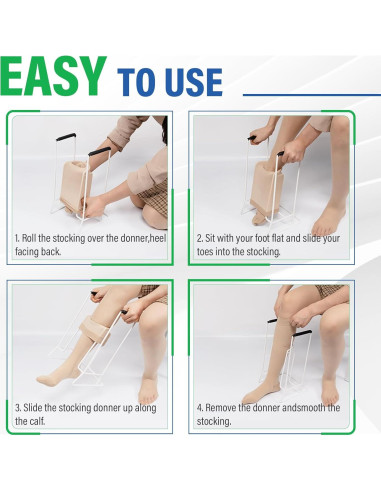 EASY TO USE

1. Roll the stocking over the donner,heel facing back.

2. Sit with your foot flat and slide your toes into the stocking.

3. Slide the stocking donner up along the calf.

4. Remove the donner andsmooth the stocking.