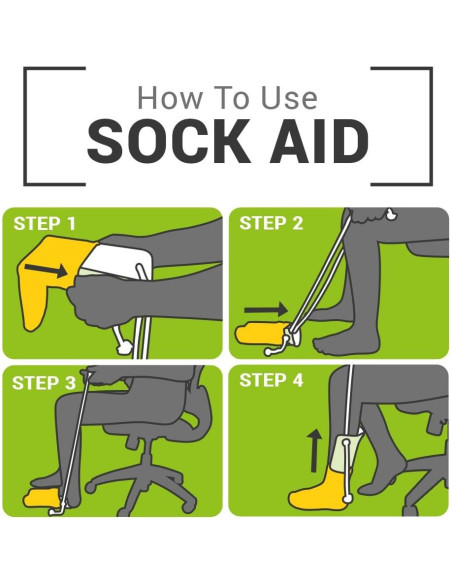 How To Use
SOCK AID

STEP 1

STEP 2

STEP 3

STEP 4