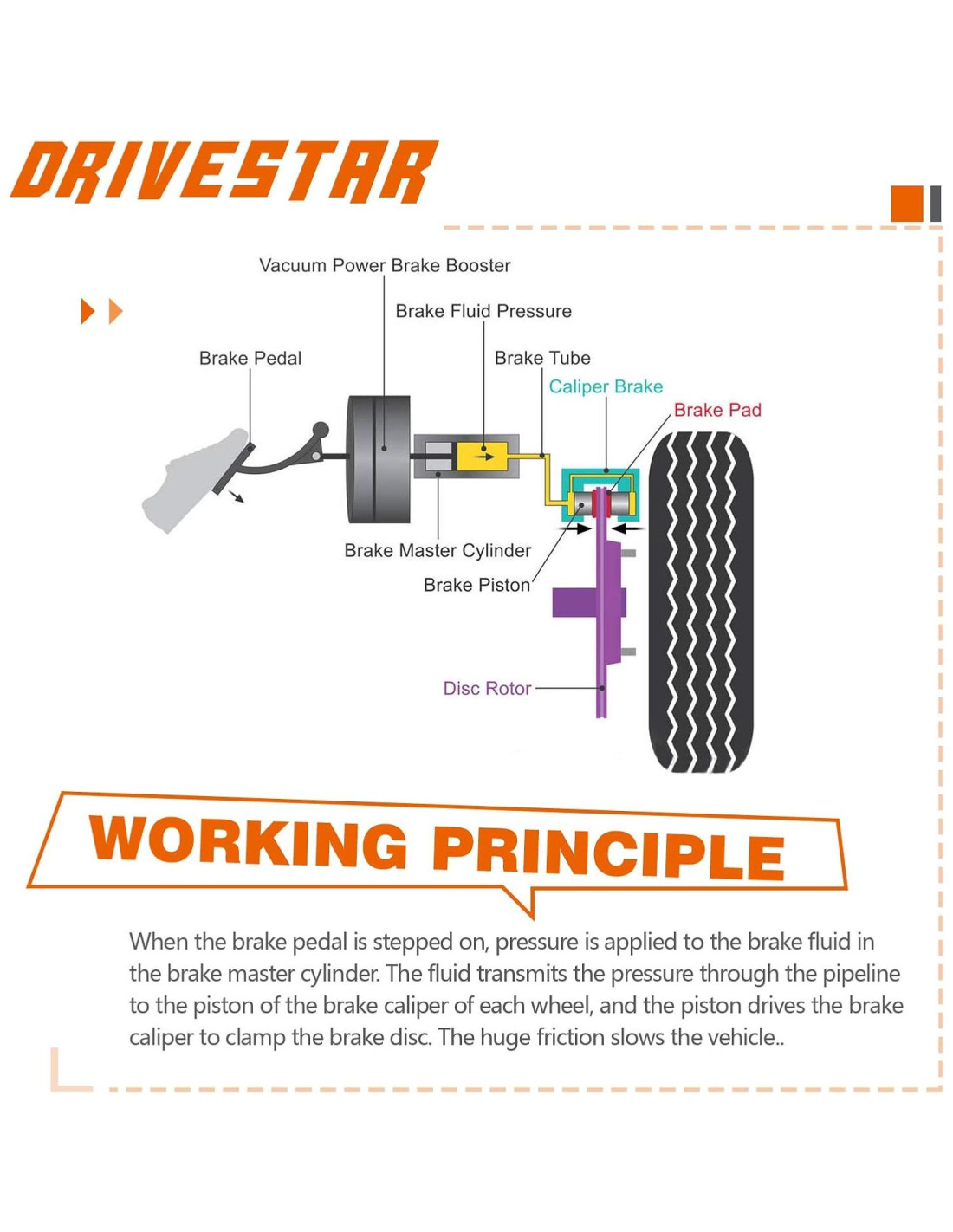 DRIVESTAR

Vacuum Power Brake Booster

Brake Fluid Pressure

Brake Pedal

Brake Tube

Caliper Brake

Brake Pad

Brake Master Cylinder

Brake Piston

Disc Rotor

WORKING PRINCIPLE

When the brake pedal is stepped on, pressure is applied to the brake fluid in the brake master cylinder. The fluid transmits the pressure through the pipeline to the piston of the brake caliper of each wheel, and the piston drives the brake caliper to clamp the brake disc. The huge friction slows the vehicle..