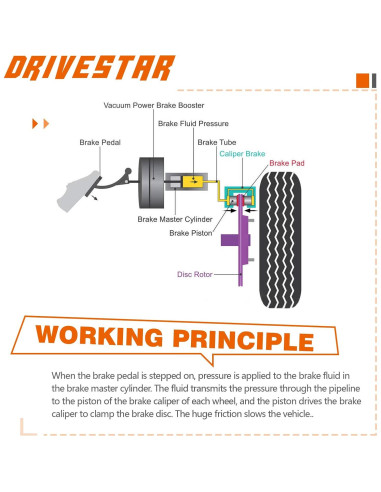 DRIVESTAR

Vacuum Power Brake Booster

Brake Fluid Pressure

Brake Pedal

Brake Tube

Caliper Brake

Brake Pad

Brake Master Cylinder

Brake Piston

Disc Rotor

WORKING PRINCIPLE

When the brake pedal is stepped on, pressure is applied to the brake fluid in the brake master cylinder. The fluid transmits the pressure through the pipeline to the piston of the brake caliper of each wheel, and the piston drives the brake caliper to clamp the brake disc. The huge friction slows the vehicle..