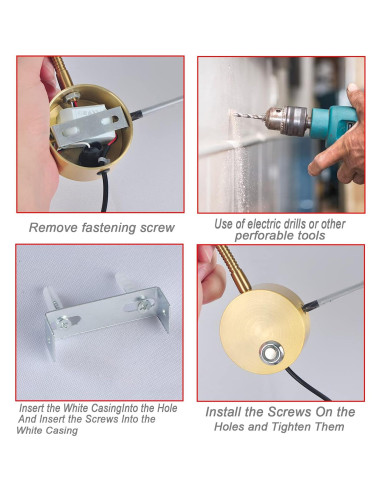 Remove fastening screw

Use of electric drills or other perforable tools

Insert the White CasingInto the Hole And Insert the Screws Into the White Casing

Install the Screws On the Holes and Tighten Them