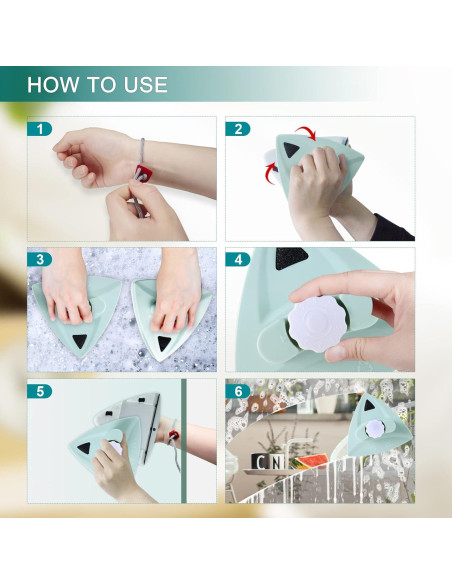 HOW TO USE

1

2

3

4

5

6

C N