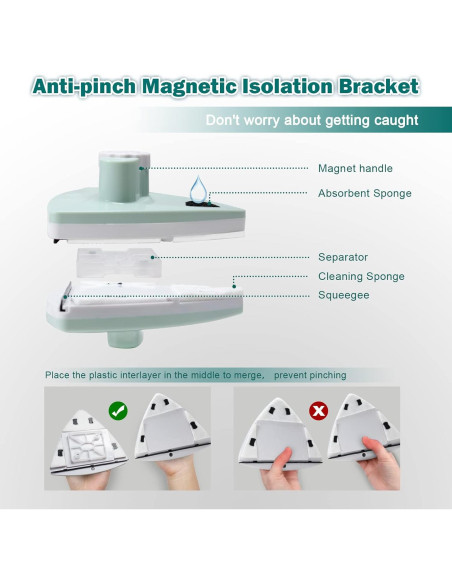 Anti-pinch Magnetic Isolation Bracket

Don't worry about getting caught

Magnet handle

Absorbent Sponge

Separator

Cleaning Sponge

Squeegee

Place the plastic interlayer in the middle to merge, prevent pinching