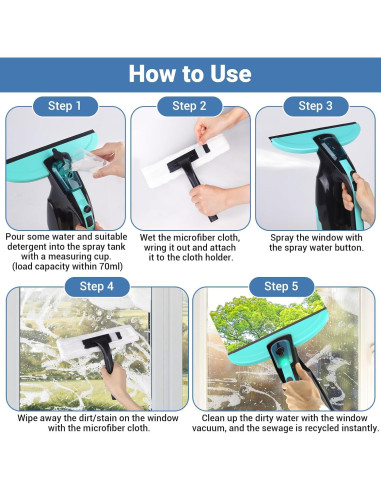 How to Use

Step 1

Pour some water and suitable detergent into the spray tank with a measuring cup. (load capacity within 70ml)

Step 2

Wet the microfiber cloth, wring it out and attach it to the cloth holder.

Step 3

Spray the window with the spray water button.

Step 4

Wipe away the dirt/stain on the window with the microfiber cloth.

Step 5

Clean up the dirty water with the window vacuum, and the sewage is recycled instantly.