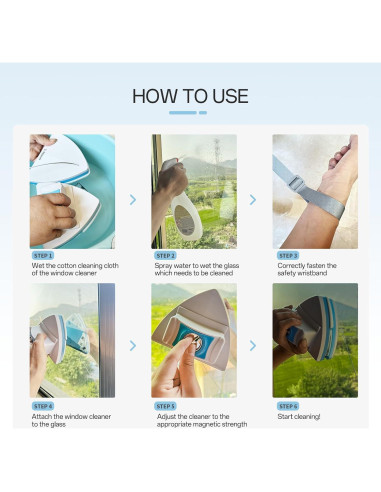 HOW TO USE

STEP 1
Wet the cotton cleaning cloth of the window cleaner

STEP 2
Spray water to wet the glass which needs to be cleaned

STEP 3
Correctly fasten the safety wristband

STEP 4
Attach the window cleaner to the glass

STEP 5
Adjust the cleaner to the appropriate magnetic strength

STEP 6
Start cleaning!