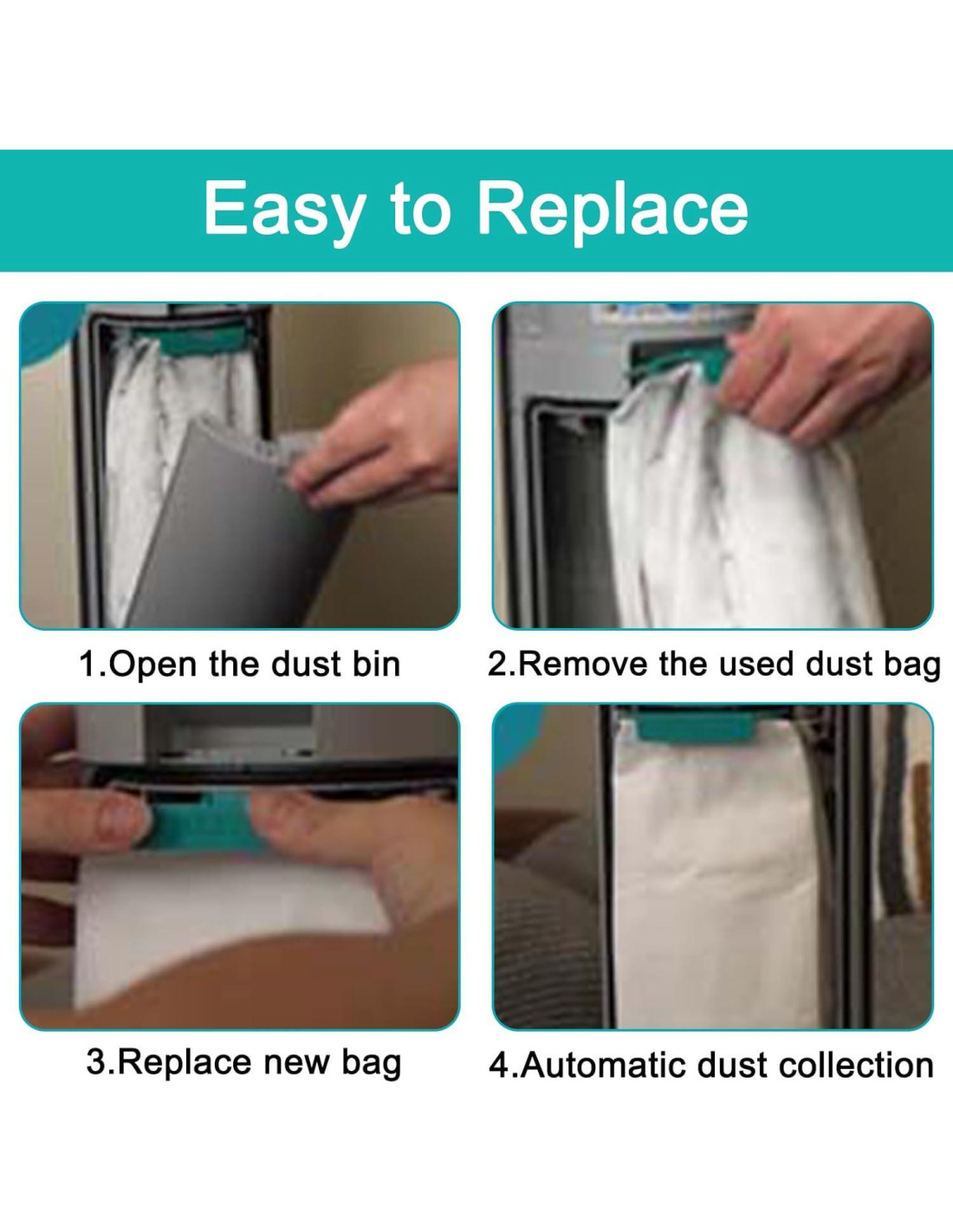 Easy to Replace

1.Open the dust bin

2.Remove the used dust bag

3.Replace new bag

4.Automatic dust collection