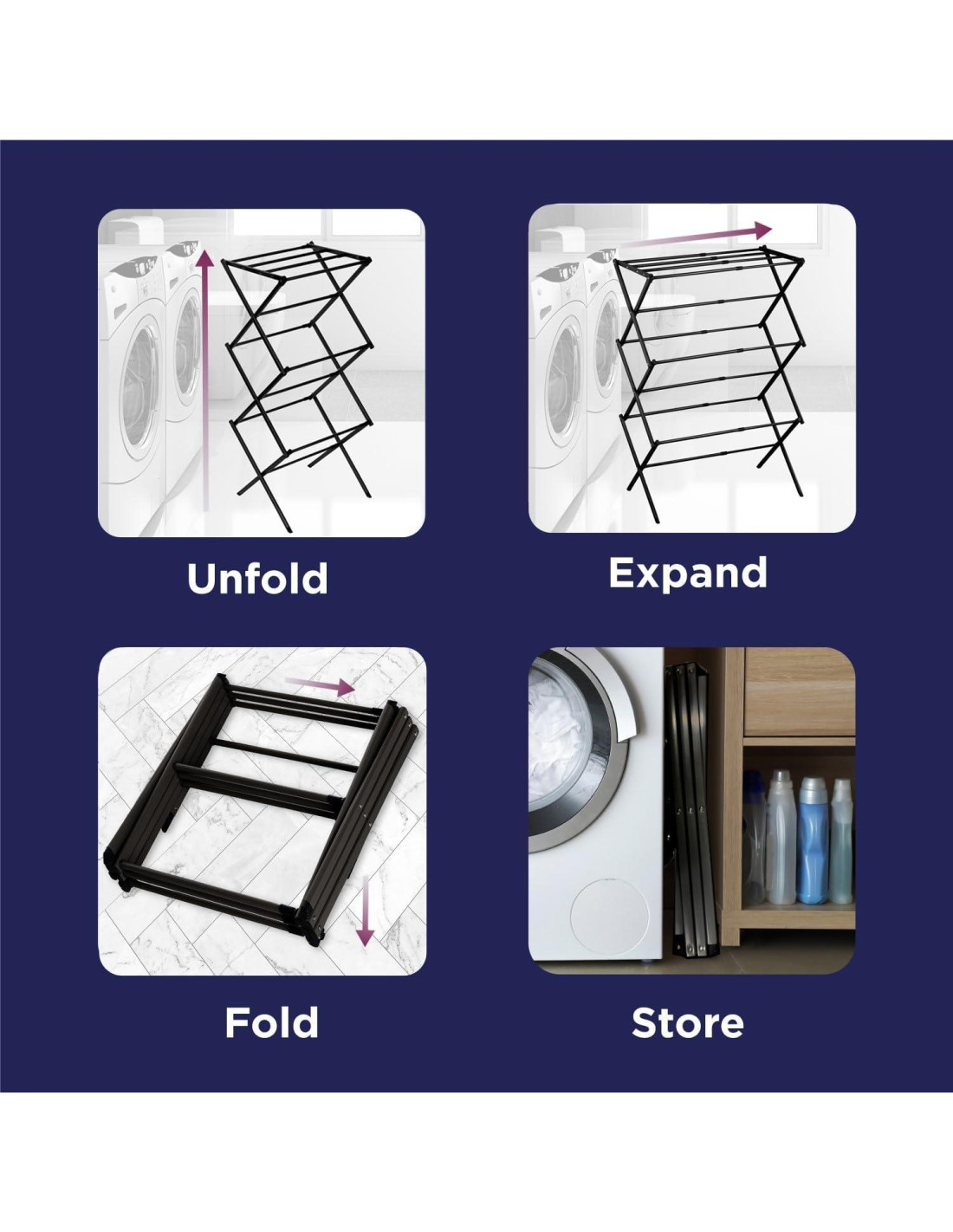 Unfold

Expand

Fold

Store