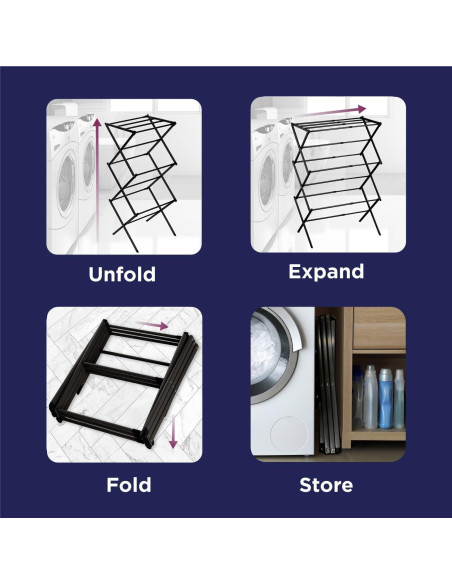 Unfold

Expand

Fold

Store