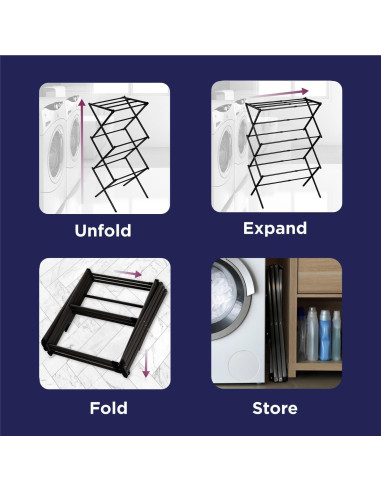 Unfold

Expand

Fold

Store