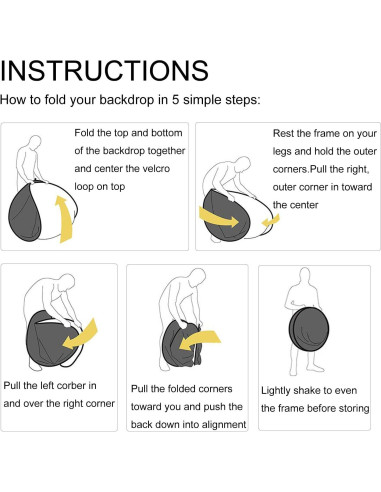 INSTRUCTIONS

How to fold your backdrop in 5 simple steps:

Fold the top and bottom of the backdrop together and center the velcro loop on top

Rest the frame on your legs and hold the outer corners.Pull the right, outer corner in toward the center

Pull the left corber in and over the right corner

Pull the folded corners toward you and push the back down into alignment

Lightly shake to even the frame before storing