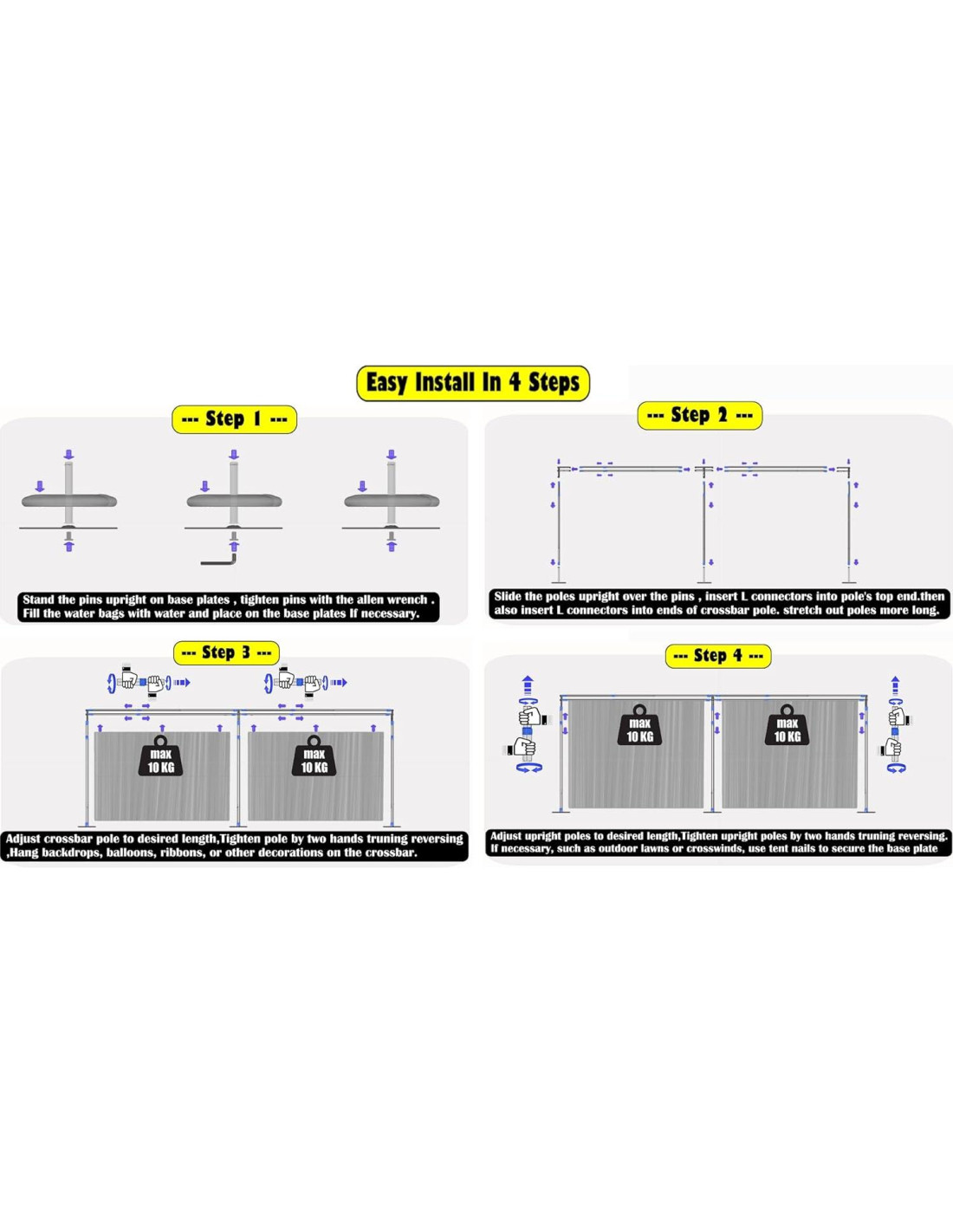 Easy Install In 4 Steps

--- Step 1 ---

Stand the pins upright on base plates , tighten pins with the allen wrench . Fill the water bags with water and place on the base plates If necessary.

--- Step 2 ---

Slide the poles upright over the pins , insert L connectors into pole's top end.then also insert L connectors into ends of crossbar pole. stretch out poles more long.

--- Step 3 ---

max 10 KG

max 10 KG

Adjust crossbar pole to desired length,Tighten pole by two hands truning reversing ,Hang backdrops, balloons, ribbons, or other decorations on the crossbar.

--- Step 4 ---

max 10 KG

max 10 KG

Adjust upright poles to desired length,Tighten upright poles by two hands truning reversing. If necessary, such as outdoor lawns or crosswinds, use tent nails to secure the base plate