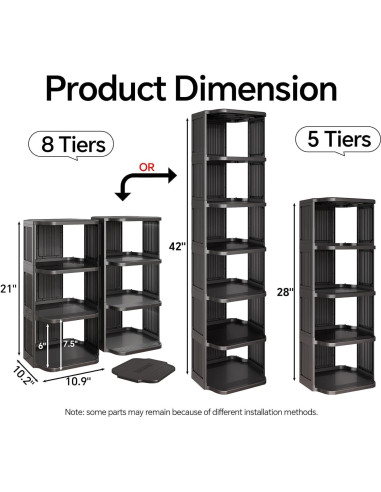 Product Dimension

8 Tiers

OR

5 Tiers

21"

6"

7.5"

10.2"

10.9"

42"

28"

Note: some parts may remain because of different installation methods.