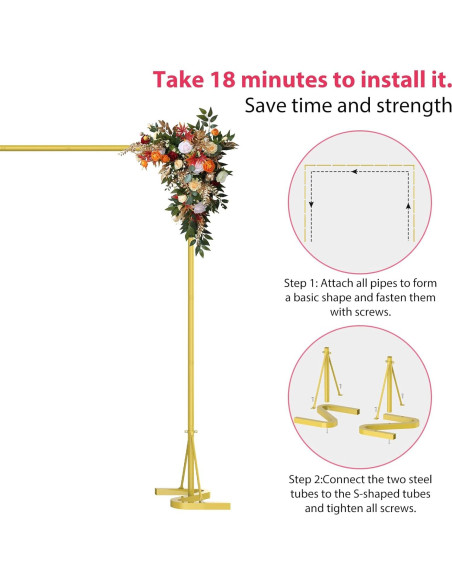 Take 18 minutes to install it.
Save time and strength

Step 1: Attach all pipes to form a basic shape and fasten them with screws.

Step 2:Connect the two steel tubes to the S-shaped tubes and tighten all screws.