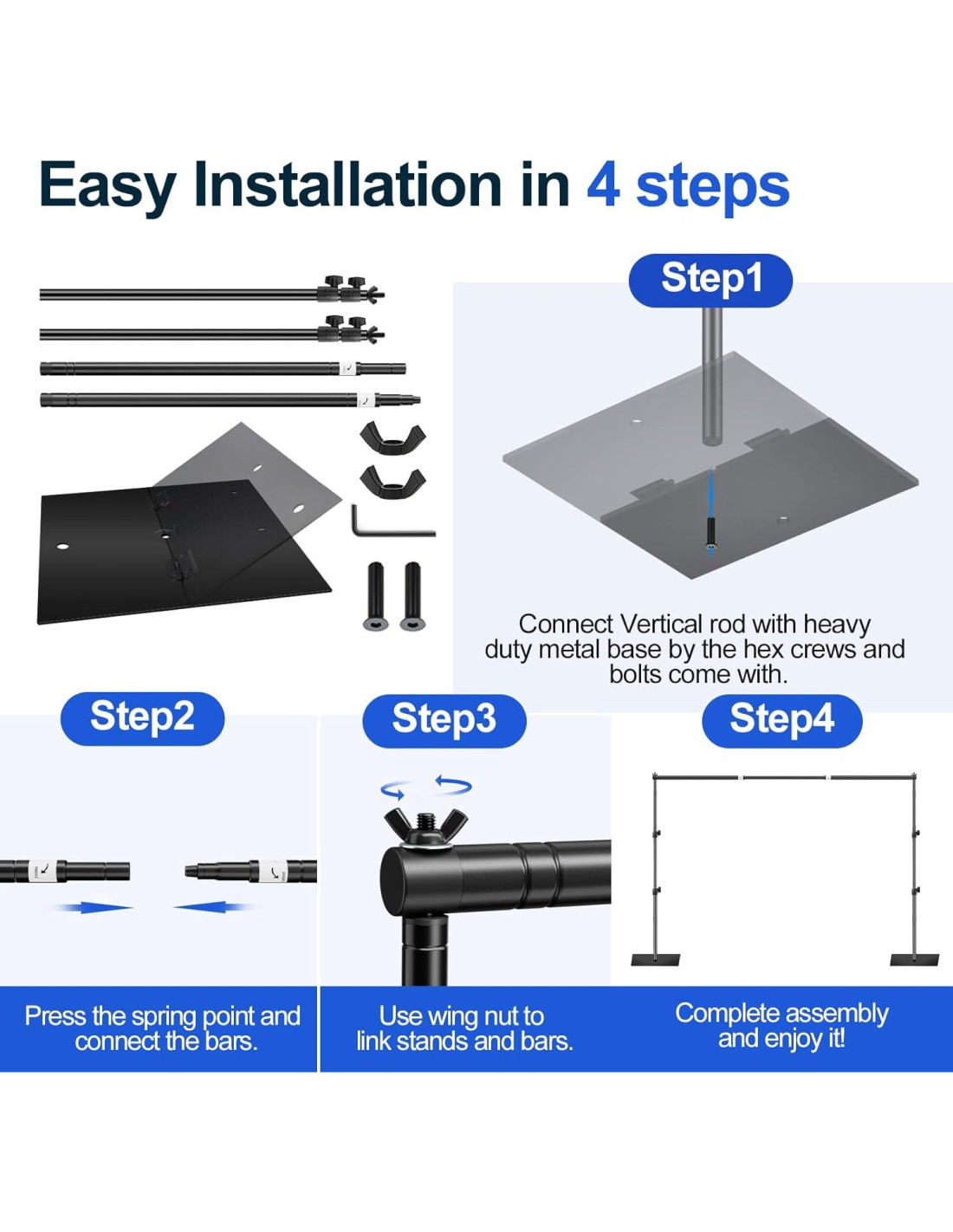 Easy Installation in 4 steps

Step1

Connect Vertical rod with heavy duty metal base by the hex crews and bolts come with.

Step2

Press the spring point and connect the bars.

Step3

Use wing nut to link stands and bars.

Step4

Complete assembly and enjoy it!