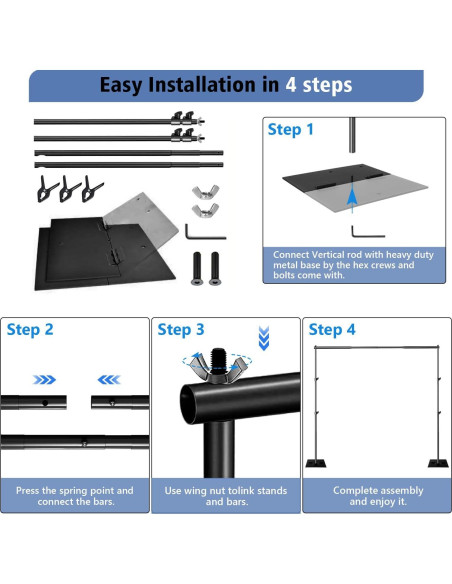 Easy Installation in 4 steps

Step 1

Connect Vertical rod with heavy duty metal base by the hex crews and bolts come with.

Step 2

Press the spring point and connect the bars.

Step 3

Use wing nut tolink stands and bars.

Step 4

Complete assembly and enjoy it.