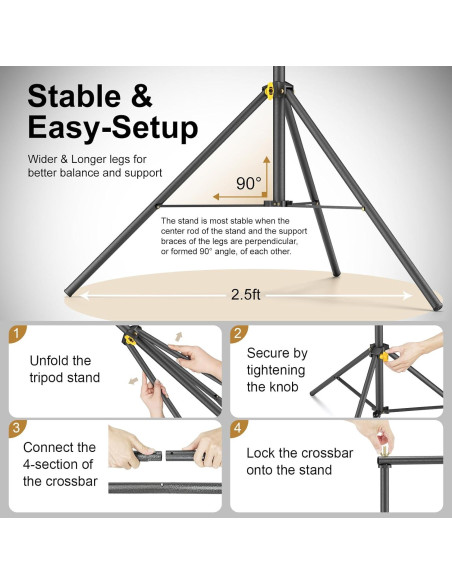 Stable & Easy-Setup

Wider & Longer legs for better balance and support

90°

The stand is most stable when the center rod of the stand and the support braces of the legs are perpendicular, or formed 90° angle, of each other.

2.5ft

1

Unfold the tripod stand

2

Secure by tightening the knob

3

Connect the 4-section of the crossbar

4

Lock the crossbar onto the stand