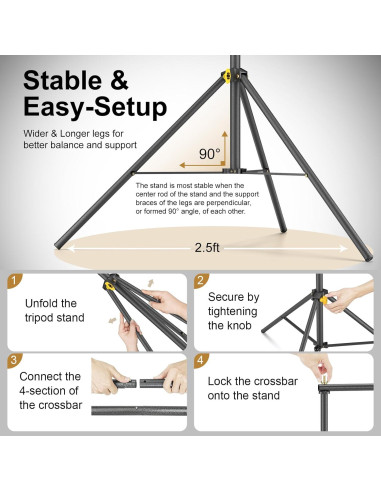 Stable & Easy-Setup

Wider & Longer legs for better balance and support

90°

The stand is most stable when the center rod of the stand and the support braces of the legs are perpendicular, or formed 90° angle, of each other.

2.5ft

1
Unfold the tripod stand

2
Secure by tightening the knob

3
Connect the 4-section of the crossbar

4
Lock the crossbar onto the stand