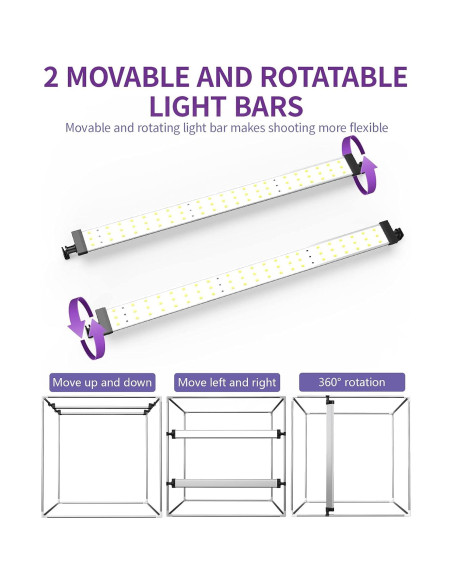 2 MOVABLE AND ROTATABLE LIGHT BARS

Movable and rotating light bar makes shooting more flexible

Move up and down

Move left and right

360° rotation