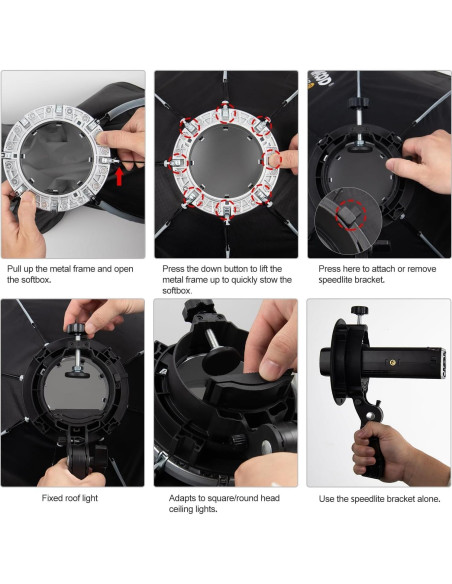 Pull up the metal frame and open the softbox.

Press the down button to lift the metal frame up to quickly stow the softbox.

Press here to attach or remove speedlite bracket.

Fixed roof light

Adapts to square/round head ceiling lights.

Use the speedlite bracket alone.