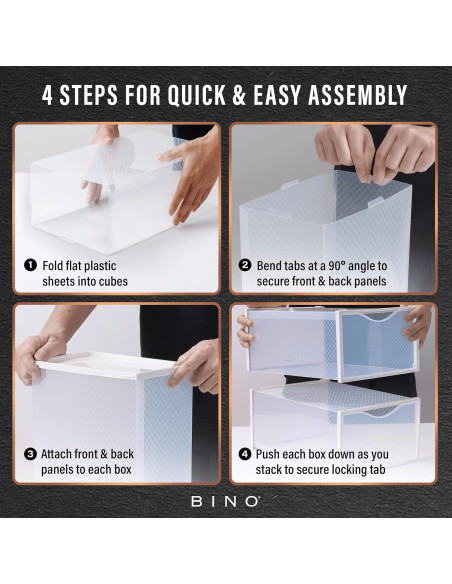 4 STEPS FOR QUICK & EASY ASSEMBLY

1 Fold flat plastic sheets into cubes

2 Bend tabs at a 90° angle to secure front & back panels

3 Attach front & back panels to each box

4 Push each box down as you stack to secure locking tab

BINO