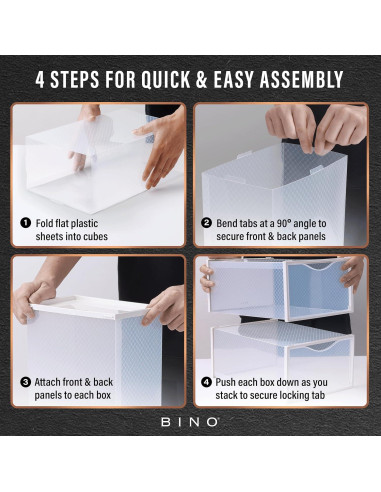 4 STEPS FOR QUICK & EASY ASSEMBLY

1 Fold flat plastic sheets into cubes

2 Bend tabs at a 90° angle to secure front & back panels

3 Attach front & back panels to each box

4 Push each box down as you stack to secure locking tab

BINO