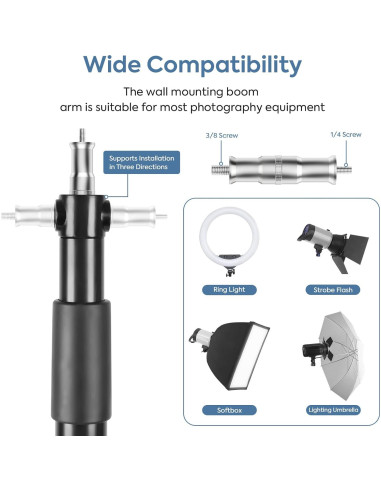 Wide Compatibility

The wall mounting boom arm is suitable for most photography equipment

Supports Installation in Three Directions

3/8 Screw

1/4 Screw

Ring Light

Strobe Flash

Softbox

Lighting Umbrella