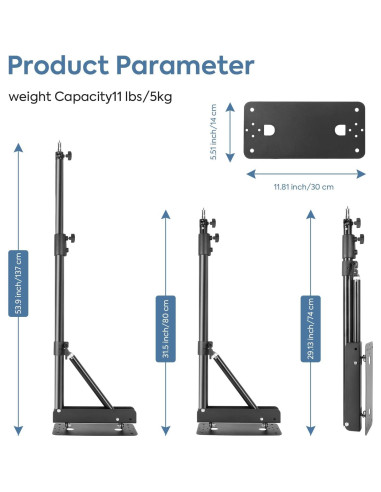 Product Parameter

weight Capacity11 lbs/5kg

5.51 inch/14 cm

11.81 inch/30 cm

53.9 inch/137 cm

31.5 inch/80 cm

29.13 inch/74 cm