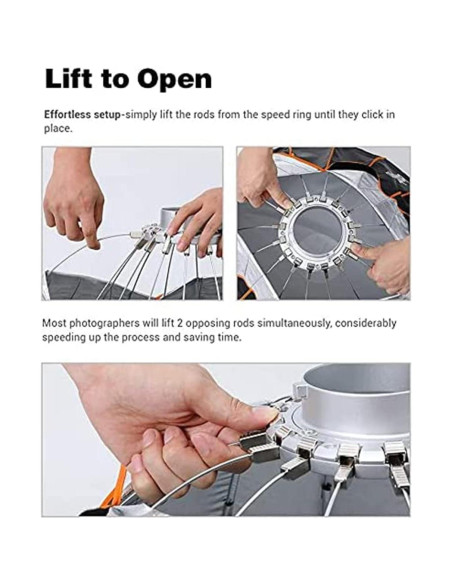 Lift to Open

Effortless setup-simply lift the rods from the speed ring until they click in place.

Most photographers will lift 2 opposing rods simultaneously, considerably speeding up the process and saving time.