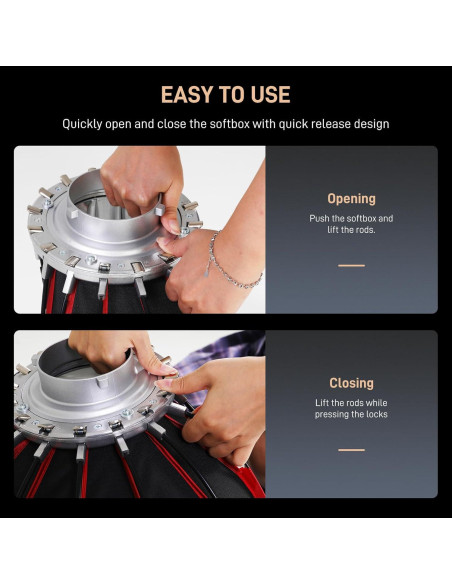 EASY TO USE

Quickly open and close the softbox with quick release design

Opening

Push the softbox and lift the rods.

Closing

Lift the rods while pressing the locks