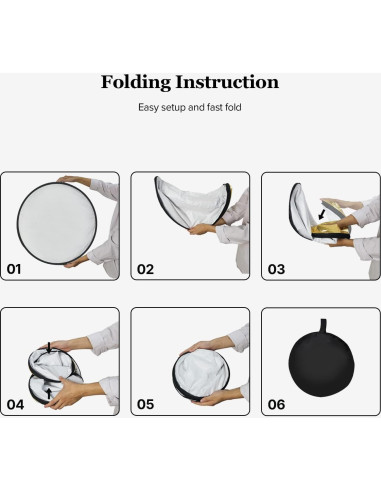 Folding Instruction

Easy setup and fast fold

01

02

03

04

05

06