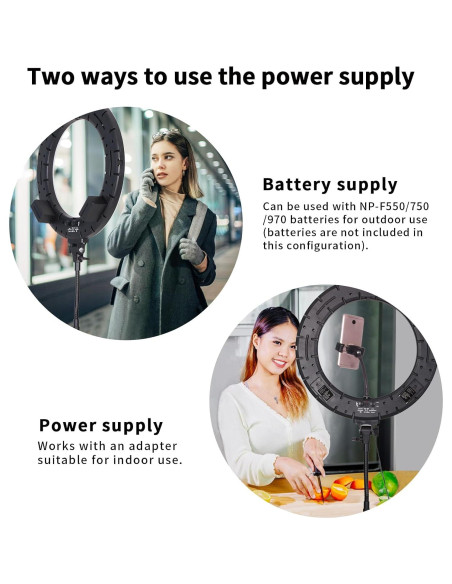 Two ways to use the power supply

Battery supply
Can be used with NP-F550/750/970 batteries for outdoor use (batteries are not included in this configuration).

Power supply
Works with an adapter suitable for indoor use.