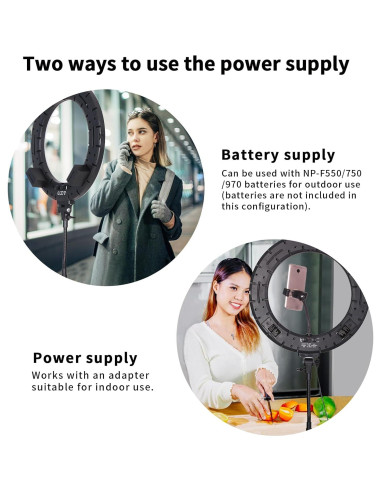 Two ways to use the power supply

Battery supply

Can be used with NP-F550/750/970 batteries for outdoor use (batteries are not included in this configuration).

Power supply

Works with an adapter suitable for indoor use.