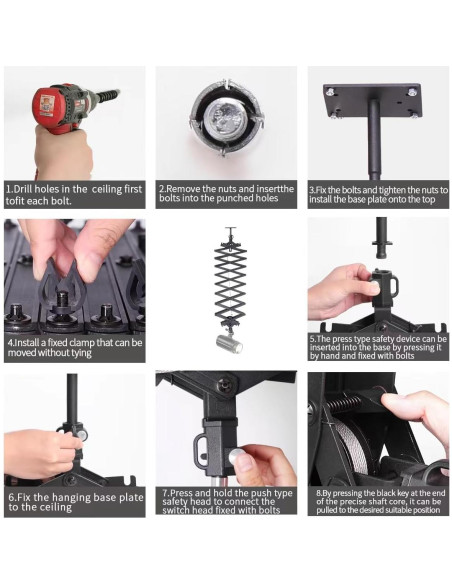 1.Drill holes in the ceiling first tofit each bolt.

2.Remove the nuts and insertthe bolts into the punched holes

3.Fix the bolts and tighten the nuts to install the base plate onto the top

4.Install a fixed clamp that can be moved without tying

5.The press type safety device can be inserted into the base by pressing it by hand and fixed with bolts

6.Fix the hanging base plate to the ceiling

7.Press and hold the push type safety head to connect the switch head fixed with bolts

8.By pressing the black key at the end of the precise shaft core, it can be pulled to the desired suitable position